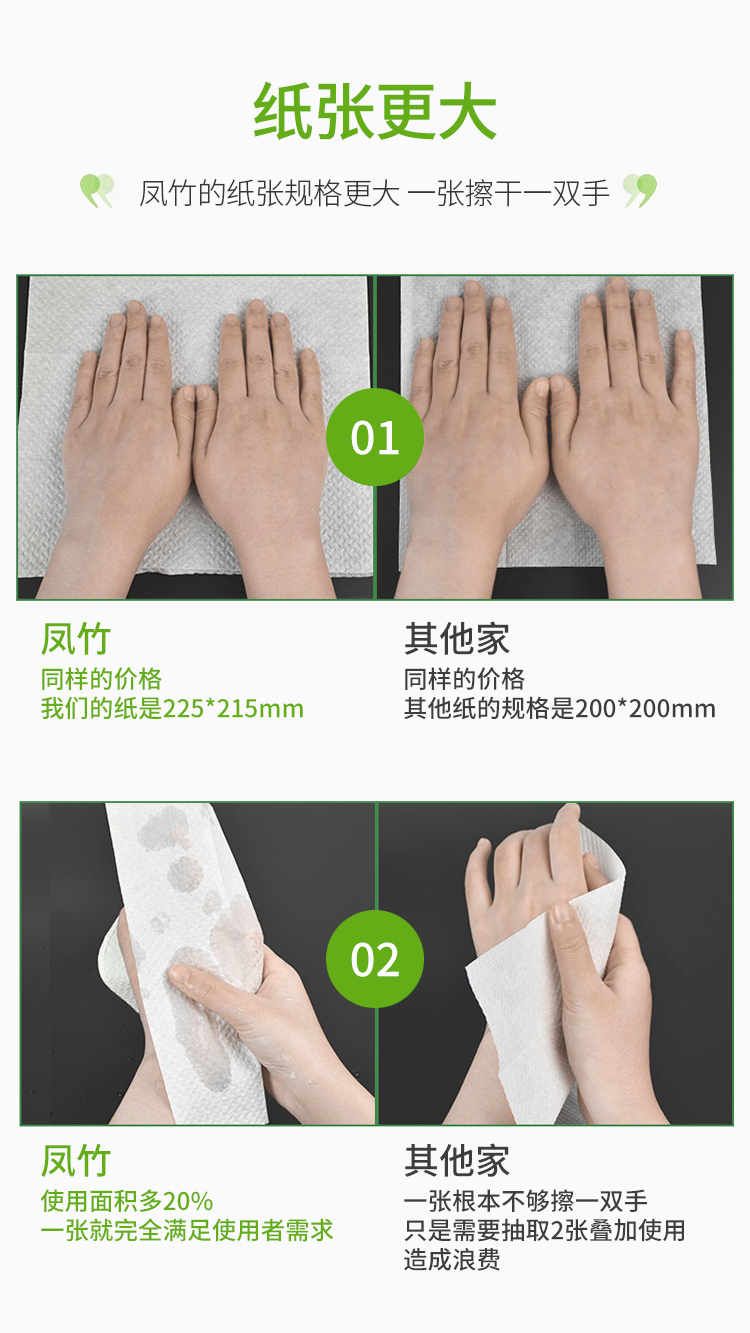 纸张更大

凤竹的纸张规格更大 一张擦干一双手

01

凤竹
同样的价格
我们的纸是225*215mm

其他家
同样的价格
其他纸的规格是200*200mm

02

凤竹
使用面积多20%
一张就完全满足使用者需求

其他家
一张根本不够擦一双手
只是需要抽取2张叠加使用
造成浪费